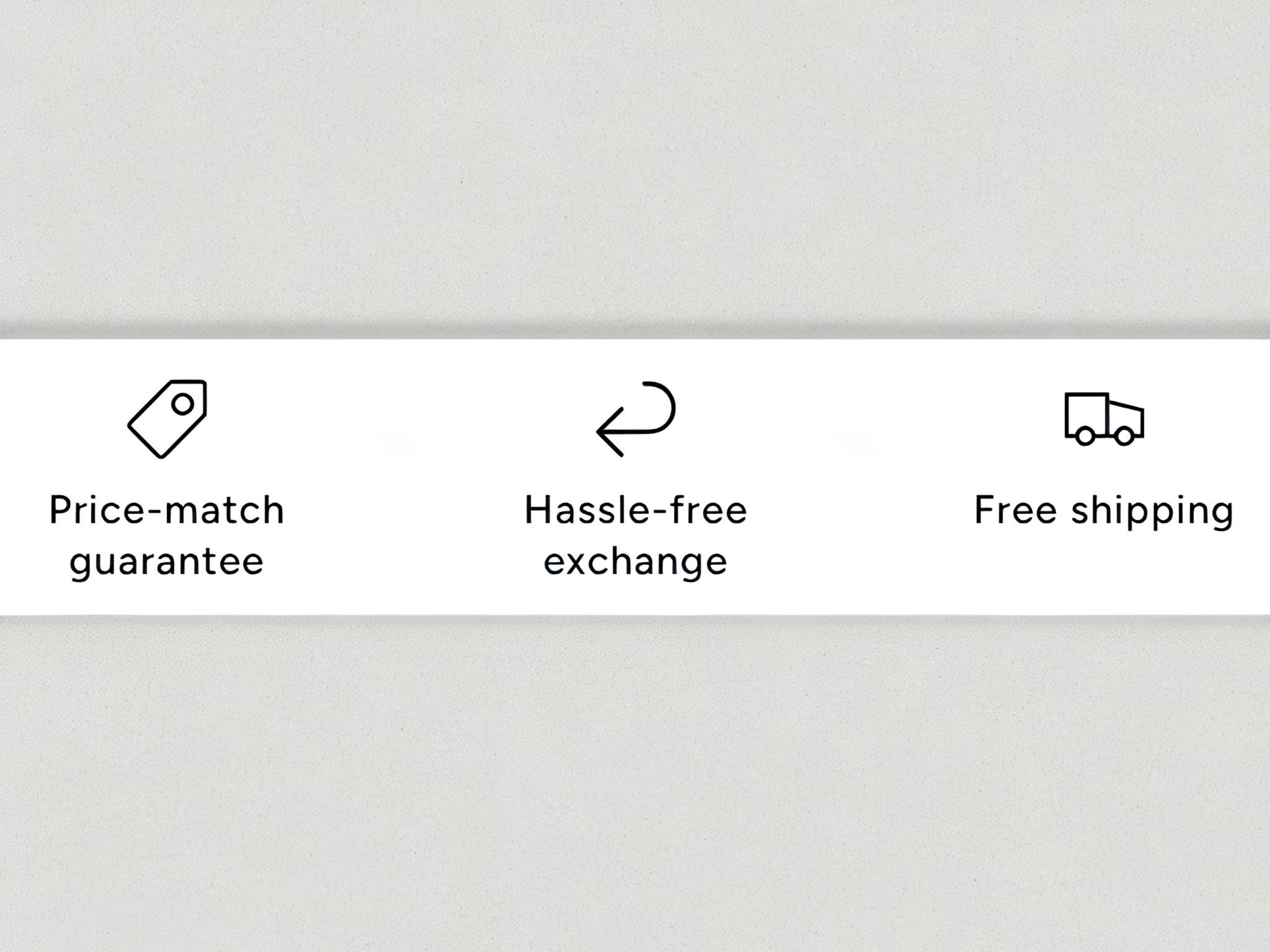 Price-match guarantee

Hassle-free exchange

Free shipping